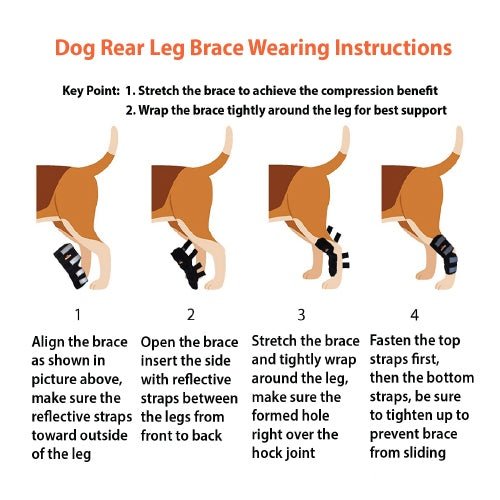 Dog Rear Leg Brace Wearing Instructions

Key Point: 1. Stretch the brace to achieve the compression benefit
2. Wrap the brace tightly around the leg for best support

1
Align the brace as shown in picture above, make sure the reflective straps toward outside of the leg

2
Open the brace insert the side with reflective straps between the legs from front to back

3
Stretch the brace and tightly wrap around the leg, make sure the formed hole right over the hock joint

4
Fasten the top straps first, then the bottom straps, be sure to tighten up to prevent brace from sliding