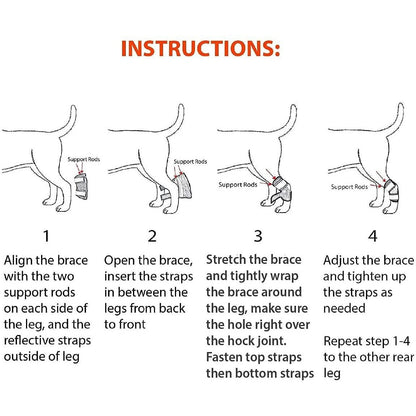 INSTRUCTIONS:

Support Rods

Support Rods

Support Rods

Support Rods

1

Align the brace with the two support rods on each side of the leg, and the reflective straps outside of leg

2

Open the brace, insert the straps in between the legs from back to front

3

Stretch the brace and tightly wrap the brace around the leg, make sure the hole right over the hock joint. Fasten top straps then bottom straps

4

Adjust the brace and tighten up the straps as needed

Repeat step 1-4 to the other rear leg