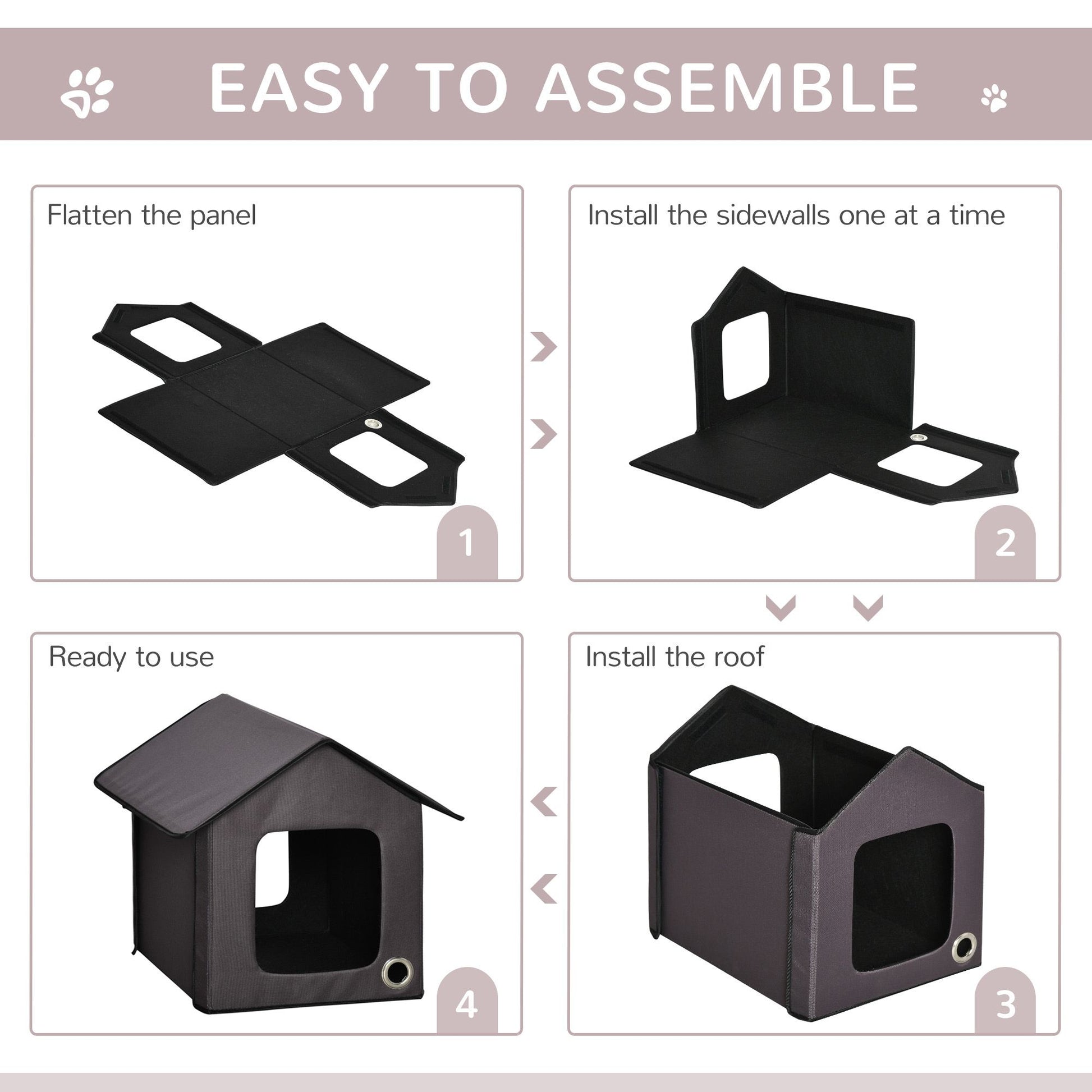 EASY TO ASSEMBLE

Flatten the panel

1

Install the sidewalls one at a time

2

Install the roof

3

Ready to use

4