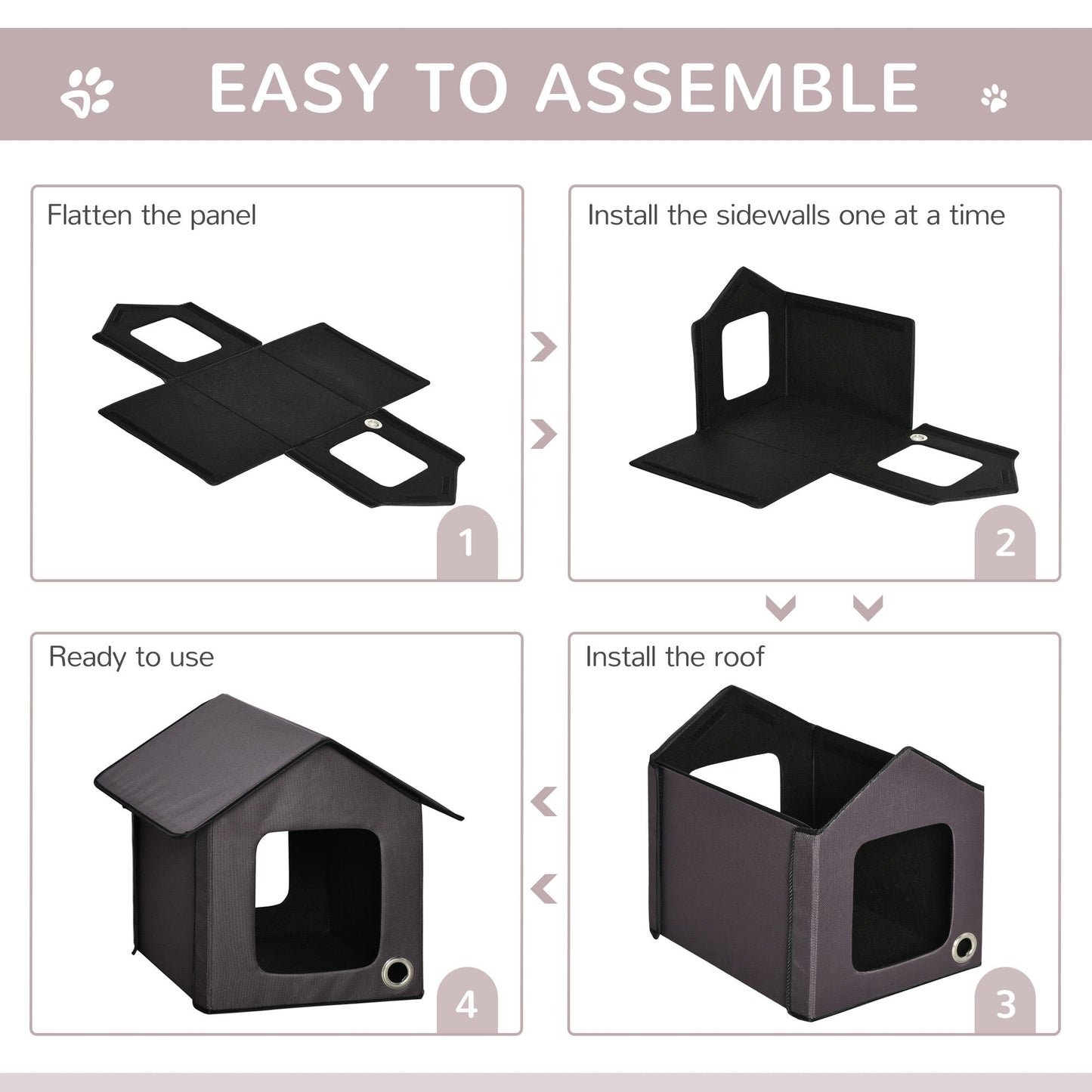 EASY TO ASSEMBLE

Flatten the panel

1

Install the sidewalls one at a time

2

Install the roof

3

Ready to use

4