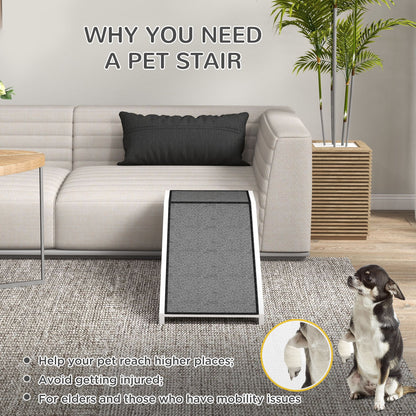 WHY YOU NEED A PET STAIR

• Help your pet reach higher places;
• Avoid getting injured;
• For elders and those who have mobility issues