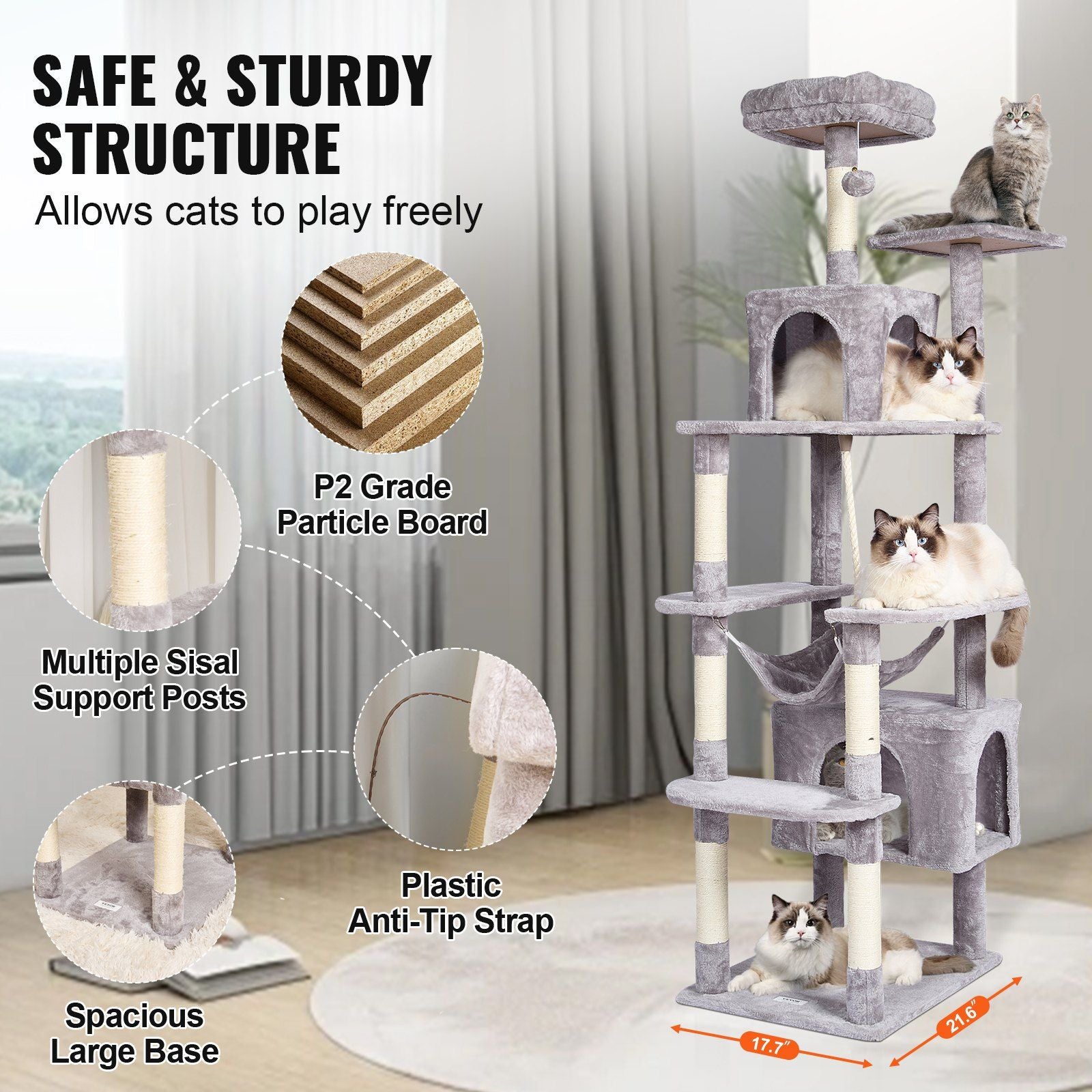 SAFE & STURDY STRUCTURE

Allows cats to play freely

P2 Grade Particle Board

Multiple Sisal Support Posts

Plastic Anti-Tip Strap

Spacious Large Base

17.7"

21.6"