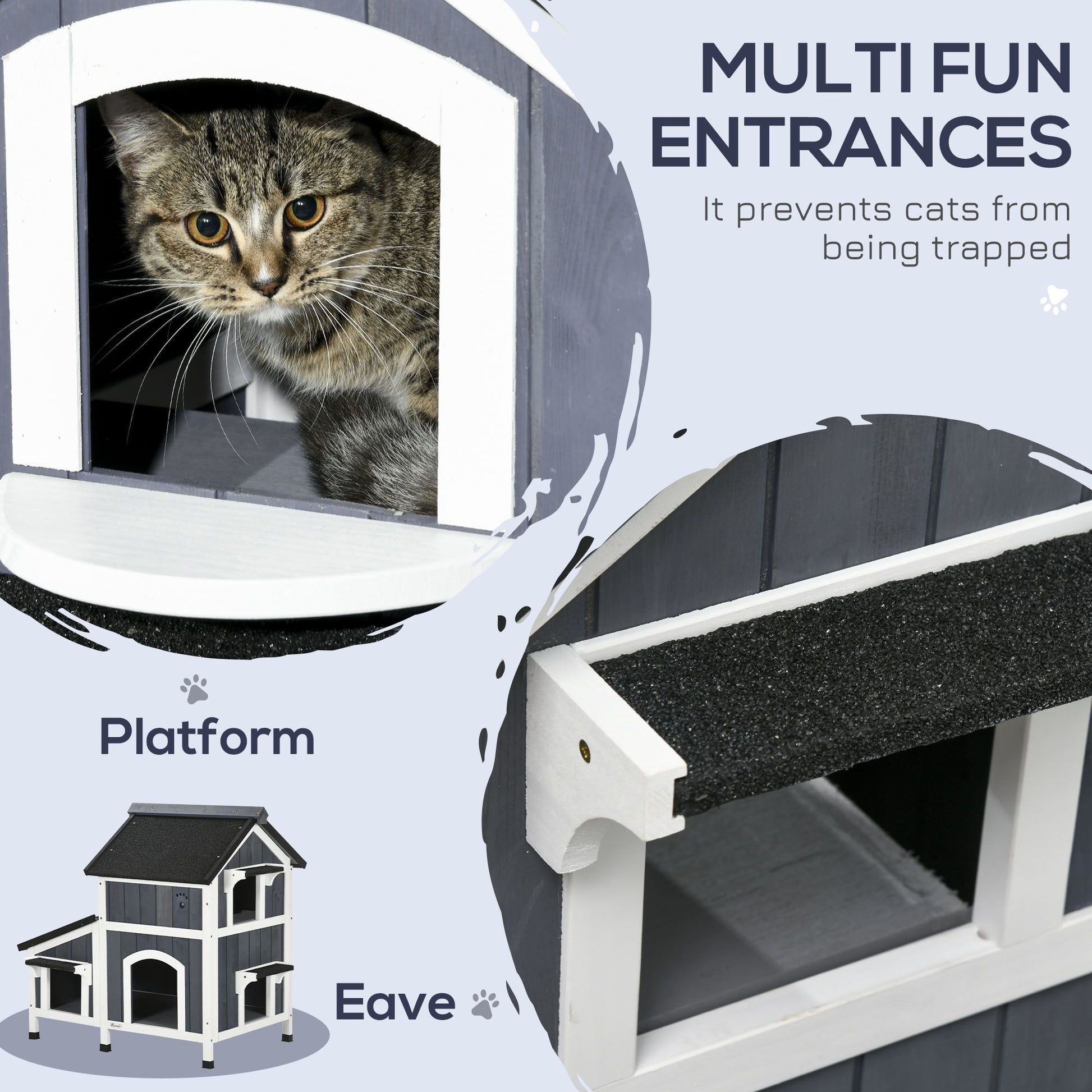 MULTI FUN ENTRANCES

It prevents cats from being trapped

Platform

Eave