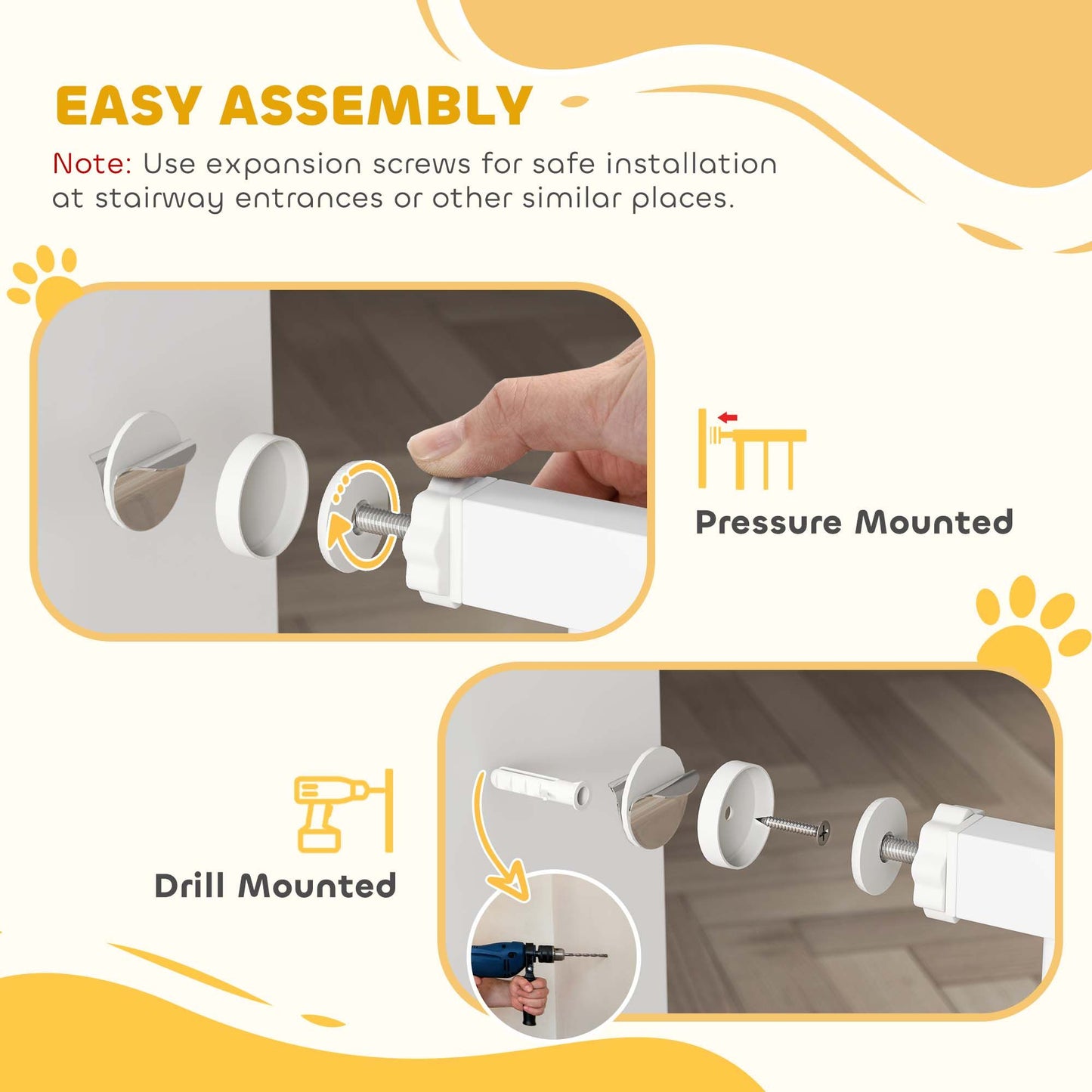 EASY ASSEMBLY

Note: Use expansion screws for safe installation at stairway entrances or other similar places.

Pressure Mounted

Drill Mounted