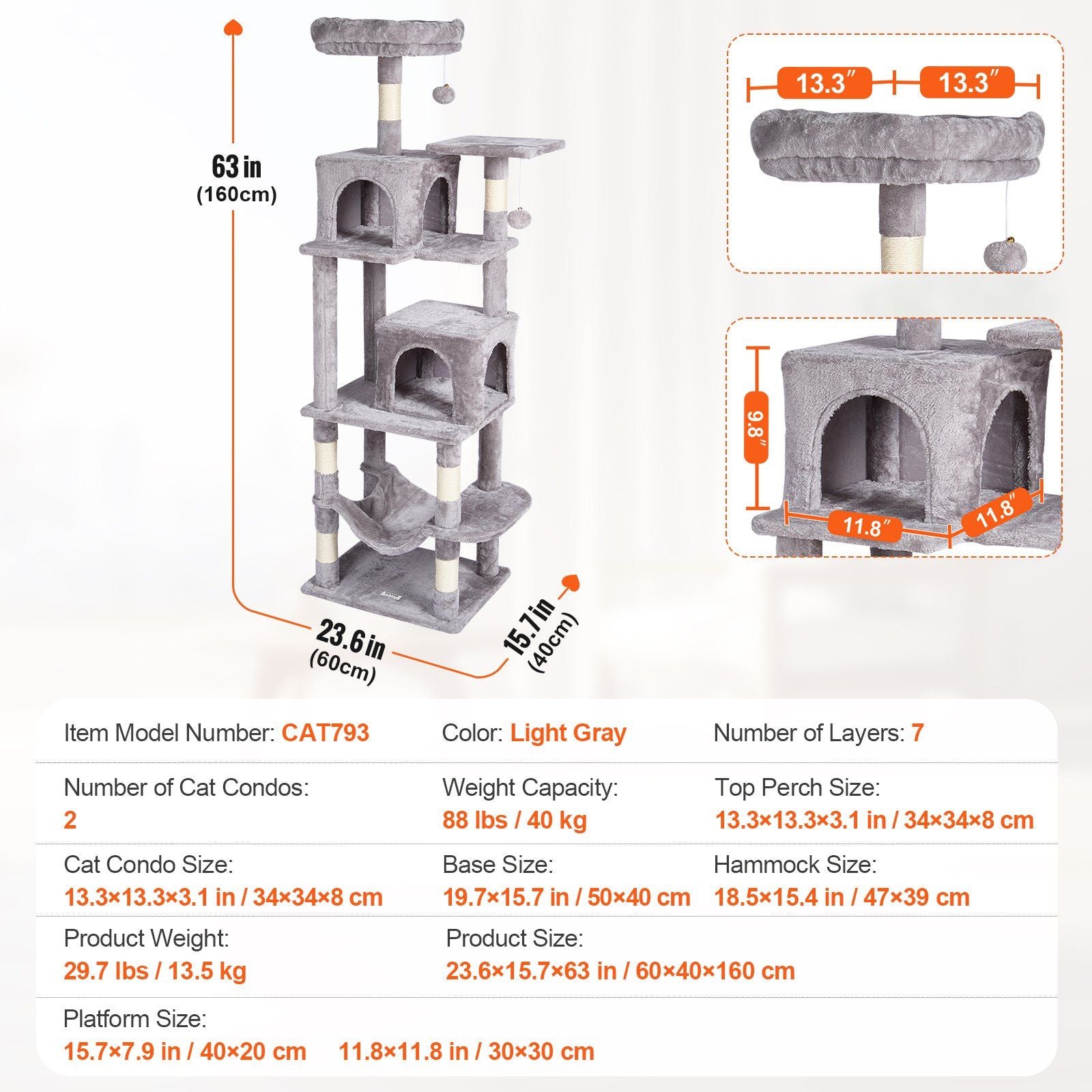 63 in
(160cm)

23.6 in
(60cm)

15.7 in
(40cm)

13.3″ 13.3″

9.8″

11.8″ 11.8″

Item Model Number: CAT793

Color: Light Gray

Number of Layers: 7

Number of Cat Condos:
2

Weight Capacity:
88 lbs / 40 kg

Top Perch Size:
13.3×13.3×3.1 in / 34×34×8 cm

Cat Condo Size:
13.3×13.3×3.1 in / 34×34×8 cm

Base Size:
19.7×15.7 in / 50×40 cm

Hammock Size:
18.5×15.4 in / 47×39 cm

Product Weight:
29.7 lbs / 13.5 kg

Product Size:
23.6×15.7×63 in / 60×40×160 cm

Platform Size:
15.7×7.9 in / 40×20 cm 11.8×11.8 in / 30×30 cm